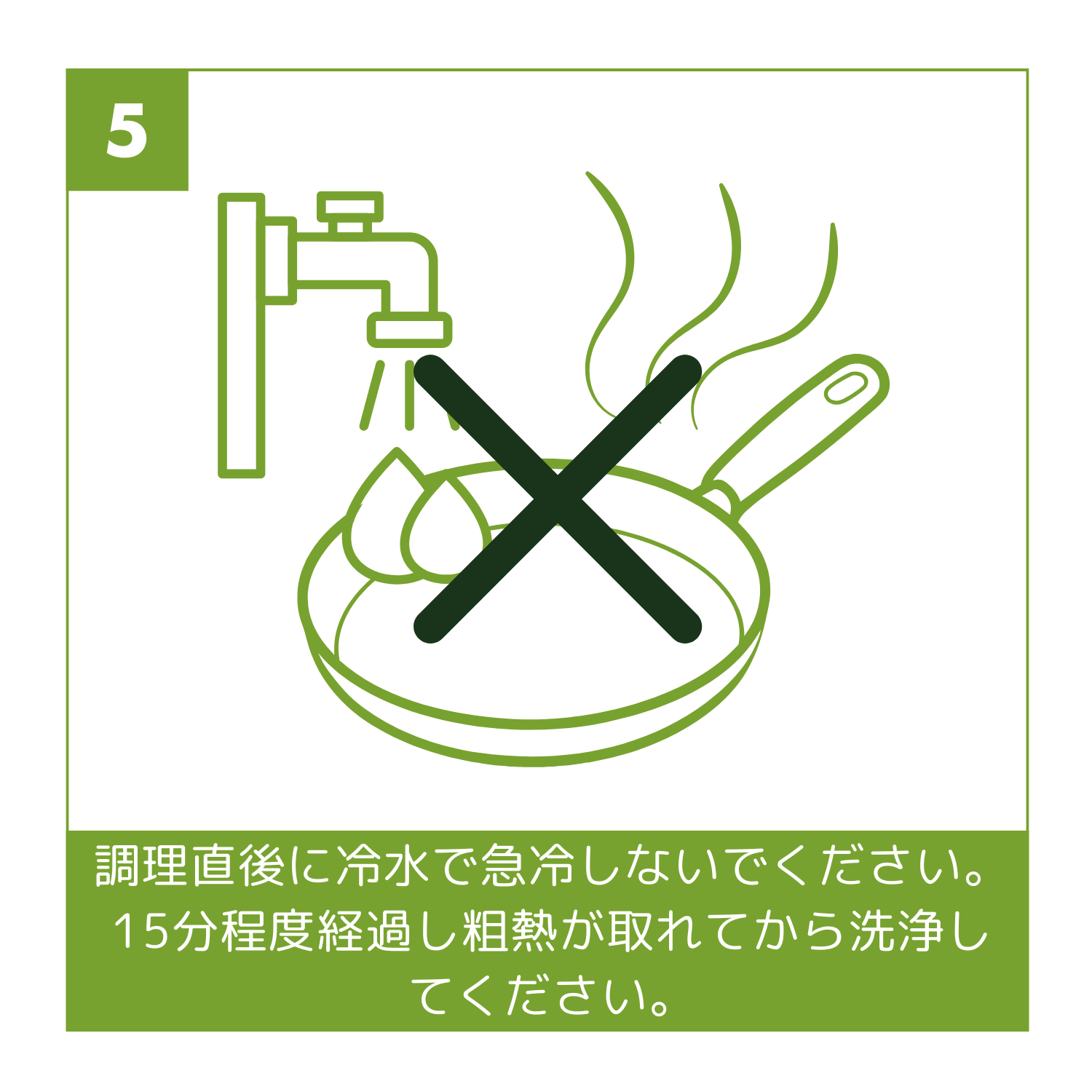 5

調理直後に冷水で急冷しないでください。15分程度経過し粗熱が取れてから洗浄してください。